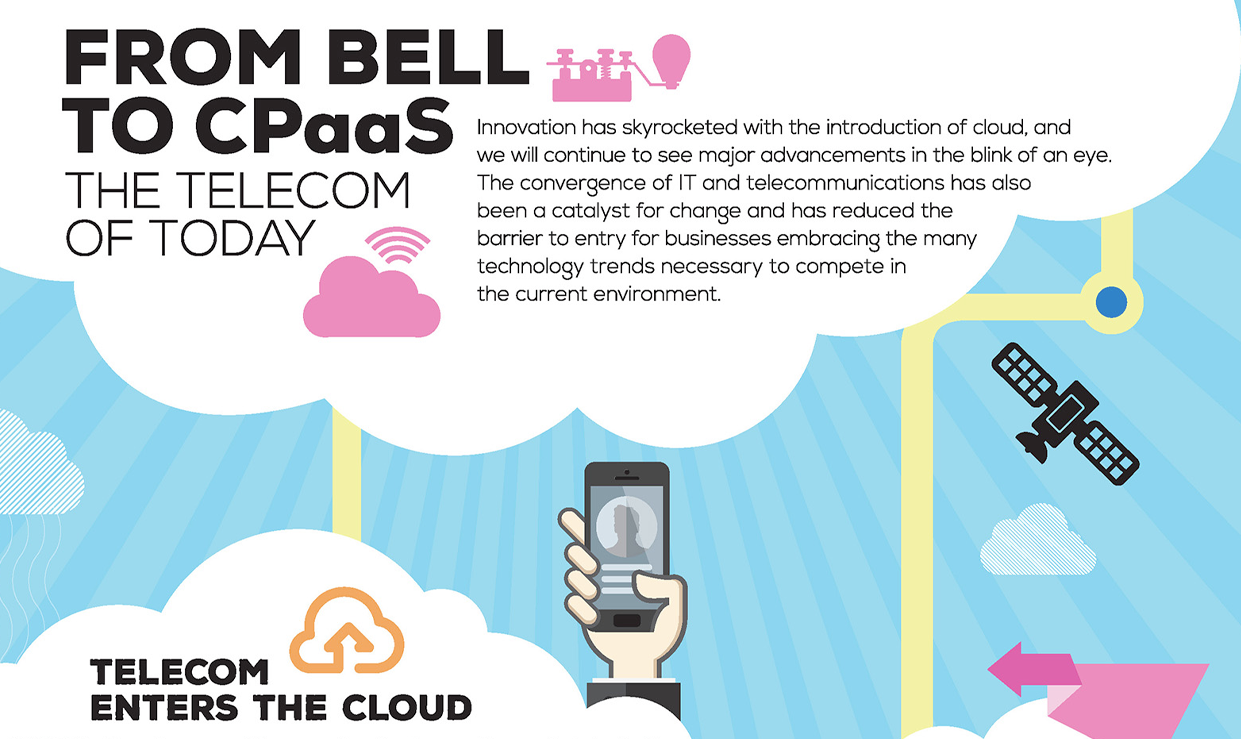 FROM BELL TO CPaaS
THE TELECOM OF TODAY

Innovation has skyrocketed with the introduction of cloud, and we will continue to see major advancements in the blink of an eye. The convergence of IT and telecommunications has also been a catalyst for change and has reduced the barrier to entry for businesses embracing the many technology trends necessary to compete in the current environment.

TELECOM ENTERS THE CLOUD